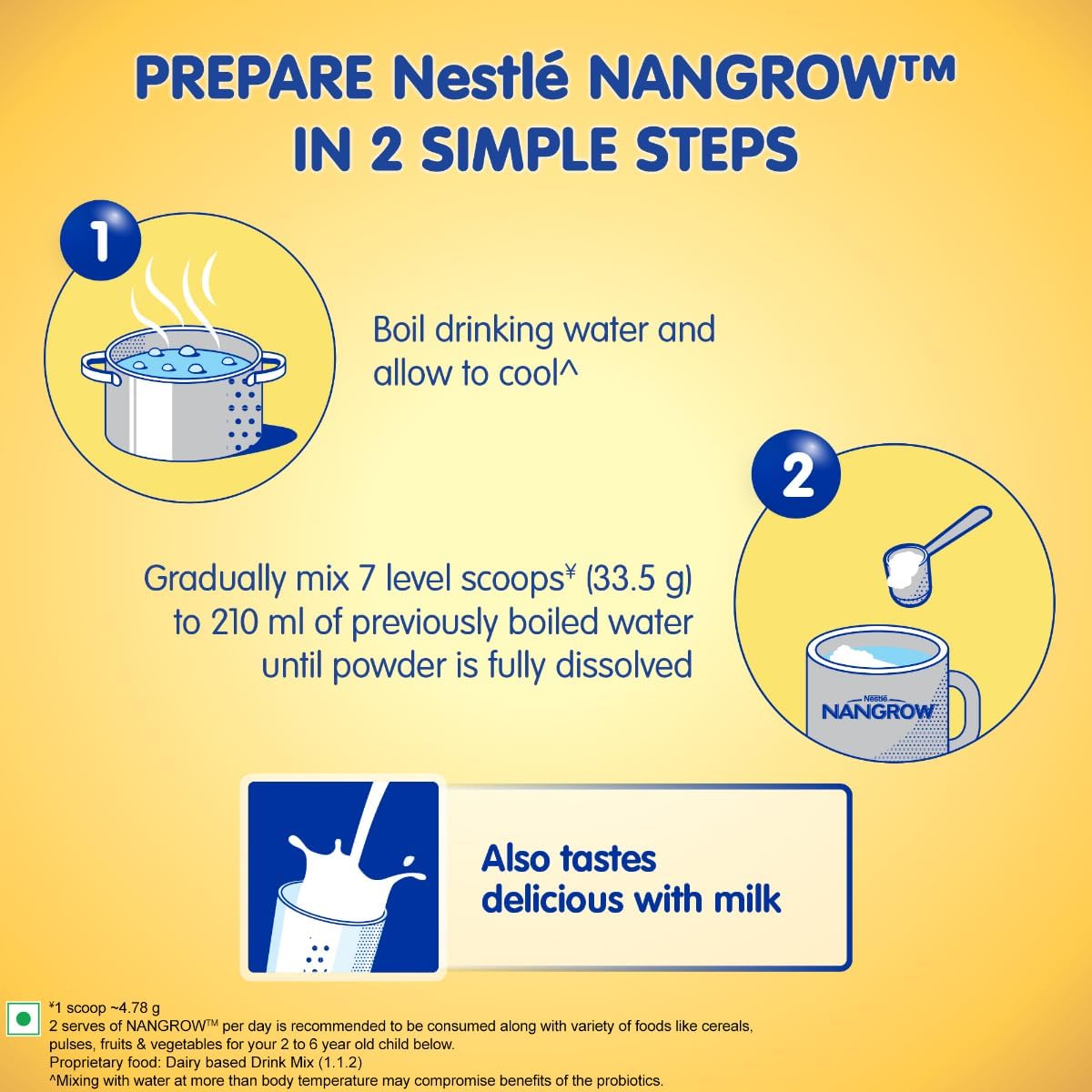 PREPARE Nestlé NANGROW™
IN 2 SIMPLE STEPS

1

Boil drinking water and allow to cool^

2

Gradually mix 7 level scoops¥ (33.5 g) to 210 ml of previously boiled water until powder is fully dissolved

Nestlé
NANGROW

Also tastes delicious with milk

¥1 scoop ~4.78 g
2 serves of NANGROW™ per day is recommended to be consumed along with variety of foods like cereals, pulses, fruits & vegetables for your 2 to 6 year old child below.
Proprietary food: Dairy based Drink Mix (1.1.2)
^Mixing with water at more than body temperature may compromise benefits of the probiotics.